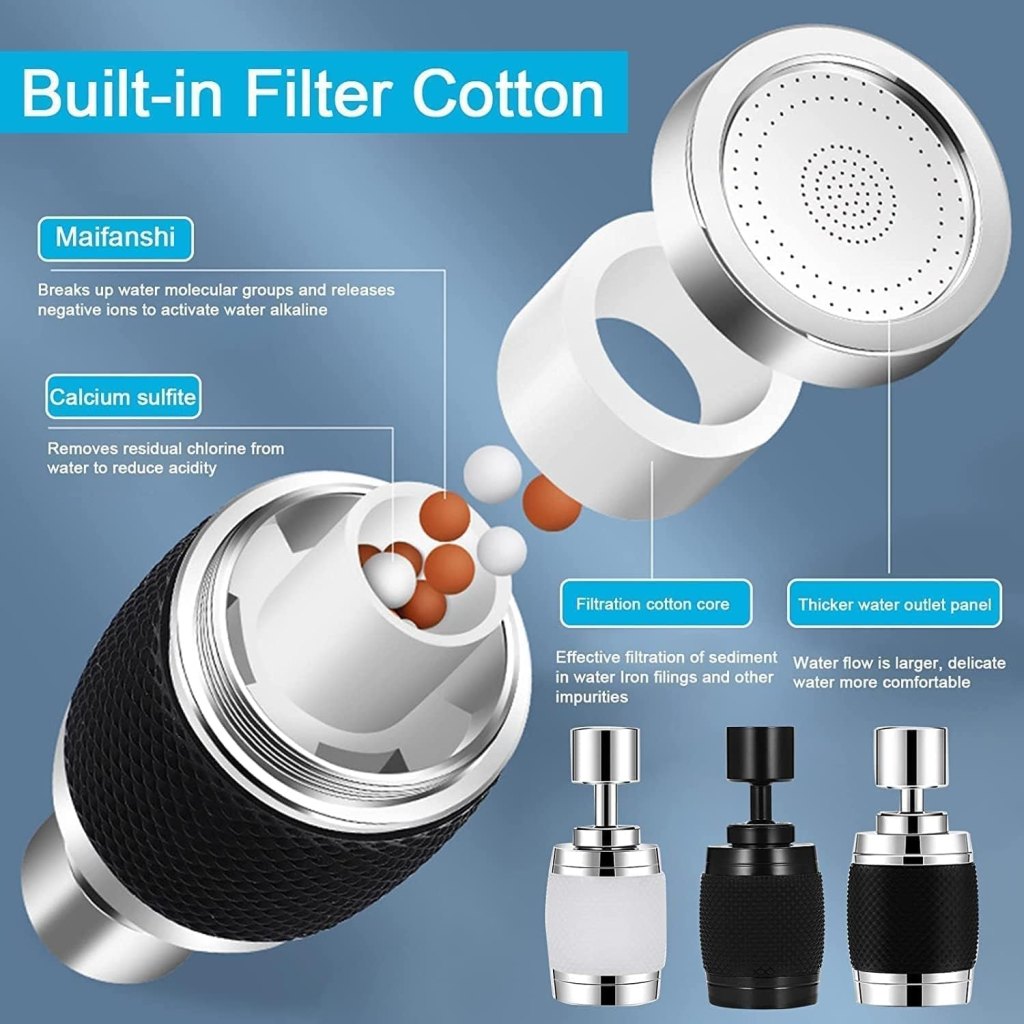 Built-in Filter Cotton

Maifanshi

Breaks up water molecular groups and releases negative ions to activate water alkaline

Calcium sulfite

Removes residual chlorine from water to reduce acidity

Filtration cotton core

Effective filtration of sediment in water Iron filings and other impurities

Thicker water outlet panel

Water flow is larger, delicate water more comfortable